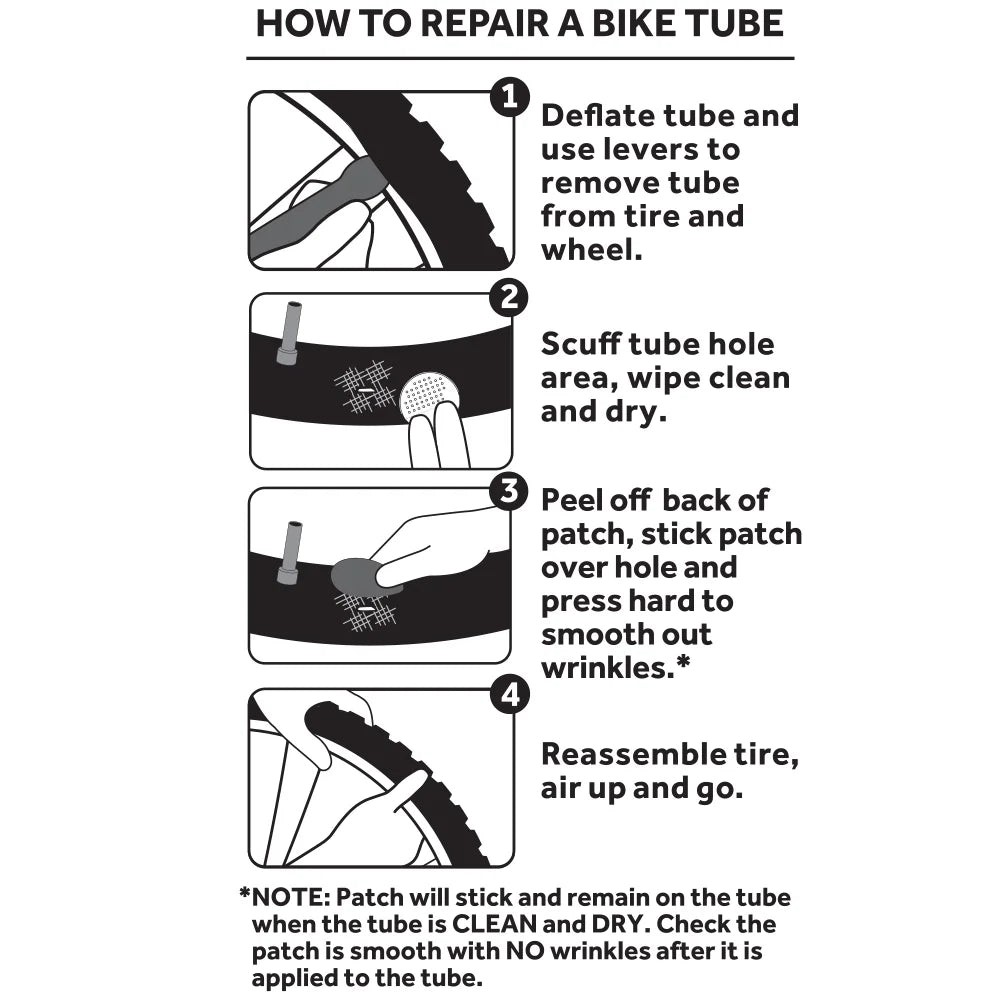 HOW TO REPAIR A BIKE TUBE

1 Deflate tube and use levers to remove tube from tire and wheel.

2 Scuff tube hole area, wipe clean and dry.

3 Peel off back of patch, stick patch over hole and press hard to smooth out wrinkles.*

4 Reassemble tire, air up and go.

*NOTE: Patch will stick and remain on the tube when the tube is CLEAN and DRY. Check the patch is smooth with NO wrinkles after it is applied to the tube.